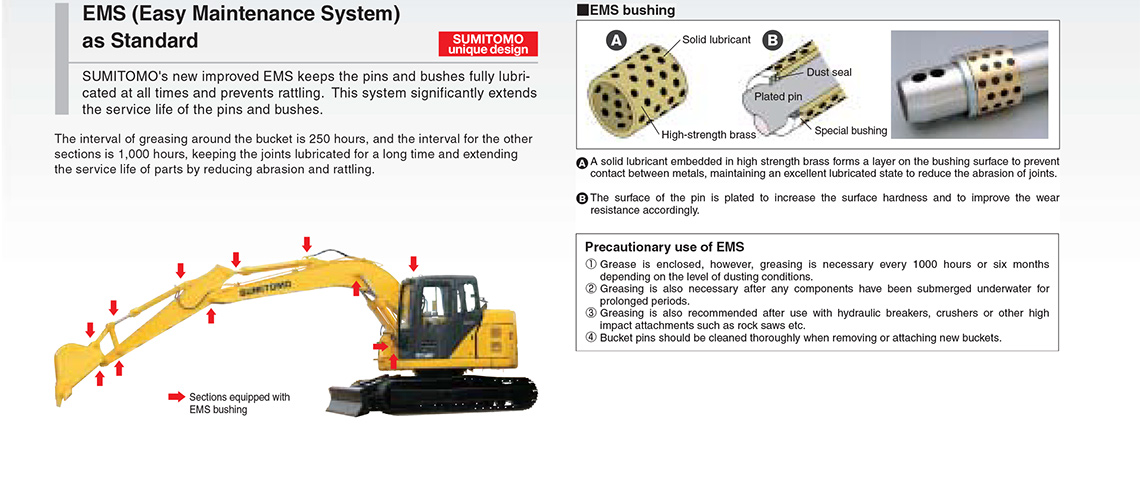 EMS (Easy Maintenance System) as Standard

SUMITOMO unique design

SUMITOMO's new improved EMS keeps the pins and bushes fully lubricated at all times and prevents rattling. This system significantly extends the service life of the pins and bushes.

The interval of greasing around the bucket is 250 hours, and the interval for the other sections is 1,000 hours, keeping the joints lubricated for a long time and extending the service life of parts by reducing abrasion and rattling.

SUMITOMO

Sections equipped with EMS bushing

■EMS bushing

A Solid lubricant High-strength brass

B Dust seal Plated pin Special bushing

A A solid lubricant embedded in high strength brass forms a layer on the bushing surface to prevent contact between metals, maintaining an excellent lubricated state to reduce the abrasion of joints.

B The surface of the pin is plated to increase the surface hardness and to improve the wear resistance accordingly.

Precautionary use of EMS

① Grease is enclosed, however, greasing is necessary every 1000 hours or six months depending on the level of dusting conditions.
② Greasing is also necessary after any components have been submerged underwater for prolonged periods.
③ Greasing is also recommended after use with hydraulic breakers, crushers or other high impact attachments such as rock saws etc.
④ Bucket pins should be cleaned thoroughly when removing or attaching new buckets.