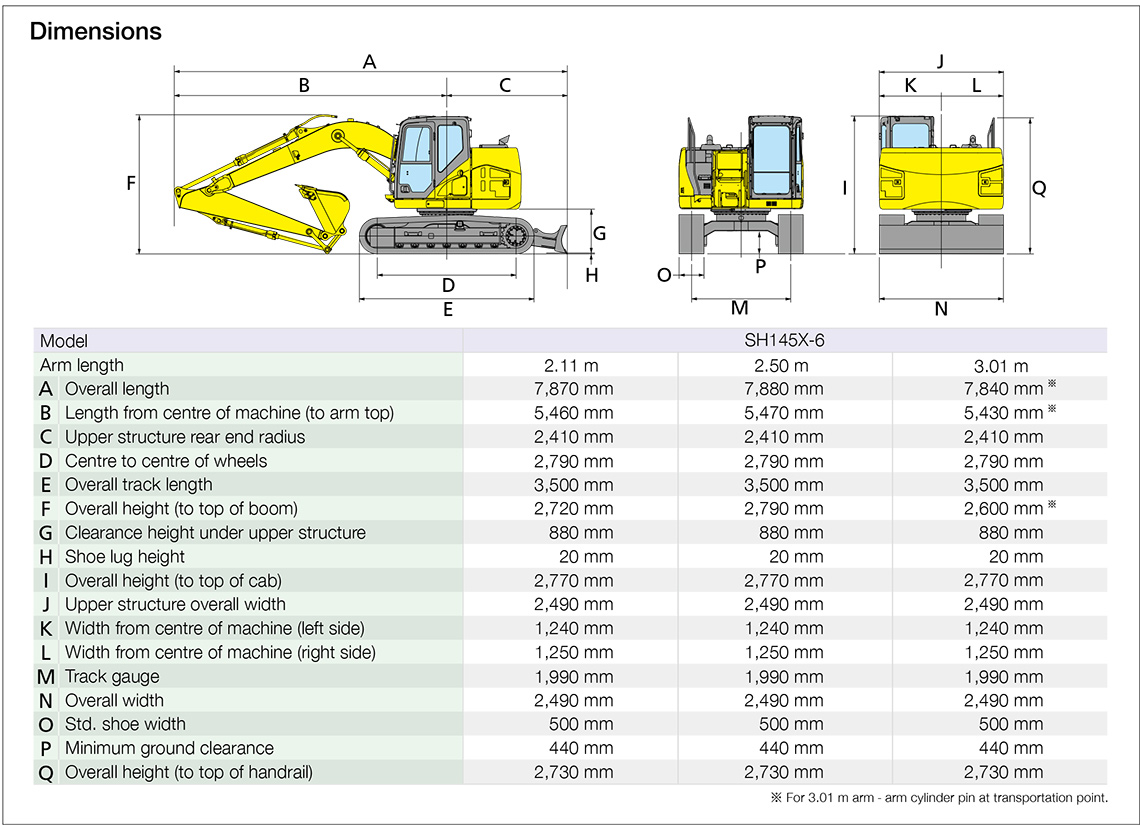 Dimensions

A
B
C
F
G
H
D
E
O
P
M
J
K
L
I
Q
N

| Model | | SH145X-6 | | |
|---|---|---|---|---|
| Arm length | | 2.11 m | 2.50 m | 3.01 m |
| A | Overall length | 7,870 mm | 7,880 mm | 7,840 mm ※ |
| B | Length from centre of machine (to arm top) | 5,460 mm | 5,470 mm | 5,430 mm ※ |
| C | Upper structure rear end radius | 2,410 mm | 2,410 mm | 2,410 mm |
| D | Centre to centre of wheels | 2,790 mm | 2,790 mm | 2,790 mm |
| E | Overall track length | 3,500 mm | 3,500 mm | 3,500 mm |
| F | Overall height (to top of boom) | 2,720 mm | 2,790 mm | 2,600 mm ※ |
| G | Clearance height under upper structure | 880 mm | 880 mm | 880 mm |
| H | Shoe lug height | 20 mm | 20 mm | 20 mm |
| I | Overall height (to top of cab) | 2,770 mm | 2,770 mm | 2,770 mm |
| J | Upper structure overall width | 2,490 mm | 2,490 mm | 2,490 mm |
| K | Width from centre of machine (left side) | 1,240 mm | 1,240 mm | 1,240 mm |
| L | Width from centre of machine (right side) | 1,250 mm | 1,250 mm | 1,250 mm |
| M | Track gauge | 1,990 mm | 1,990 mm | 1,990 mm |
| N | Overall width | 2,490 mm | 2,490 mm | 2,490 mm |
| O | Std. shoe width | 500 mm | 500 mm | 500 mm |
| P | Minimum ground clearance | 440 mm | 440 mm | 440 mm |
| Q | Overall height (to top of handrail) | 2,730 mm | 2,730 mm | 2,730 mm |

※ For 3.01 m arm - arm cylinder pin at transportation point.