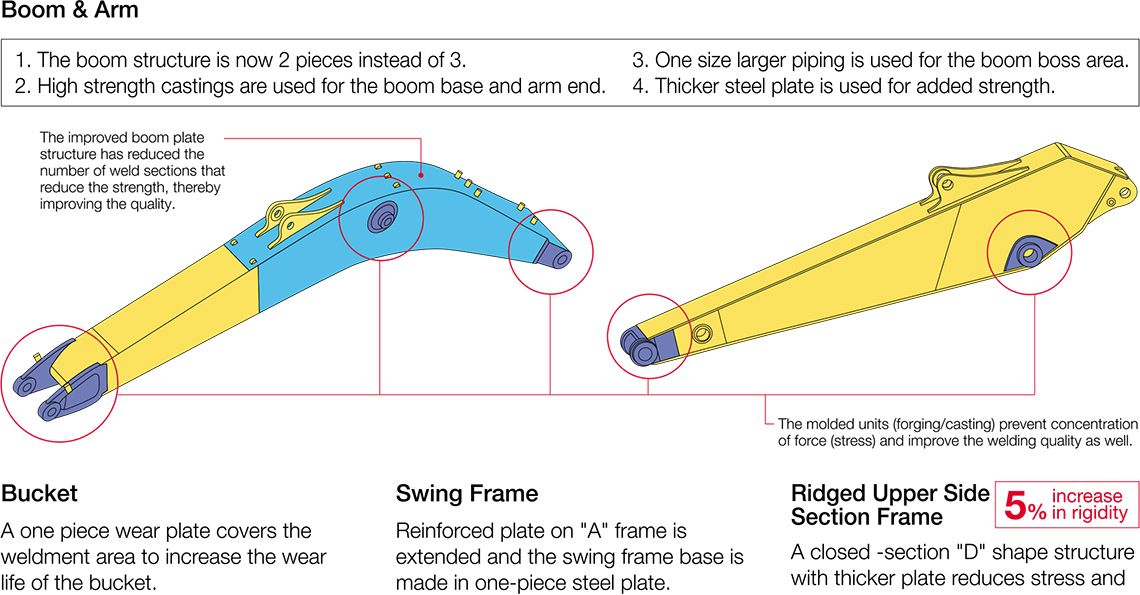 Boom & Arm

1. The boom structure is now 2 pieces instead of 3.
2. High strength castings are used for the boom base and arm end.
3. One size larger piping is used for the boom boss area.
4. Thicker steel plate is used for added strength.

The improved boom plate structure has reduced the number of weld sections that reduce the strength, thereby improving the quality.

The molded units (forging/casting) prevent concentration of force (stress) and improve the welding quality as well.

Bucket

A one piece wear plate covers the weldment area to increase the wear life of the bucket.

Swing Frame

Reinforced plate on "A" frame is extended and the swing frame base is made in one-piece steel plate.

Ridged Upper Side Section Frame

5% increase in rigidity

A closed -section "D" shape structure with thicker plate reduces stress and