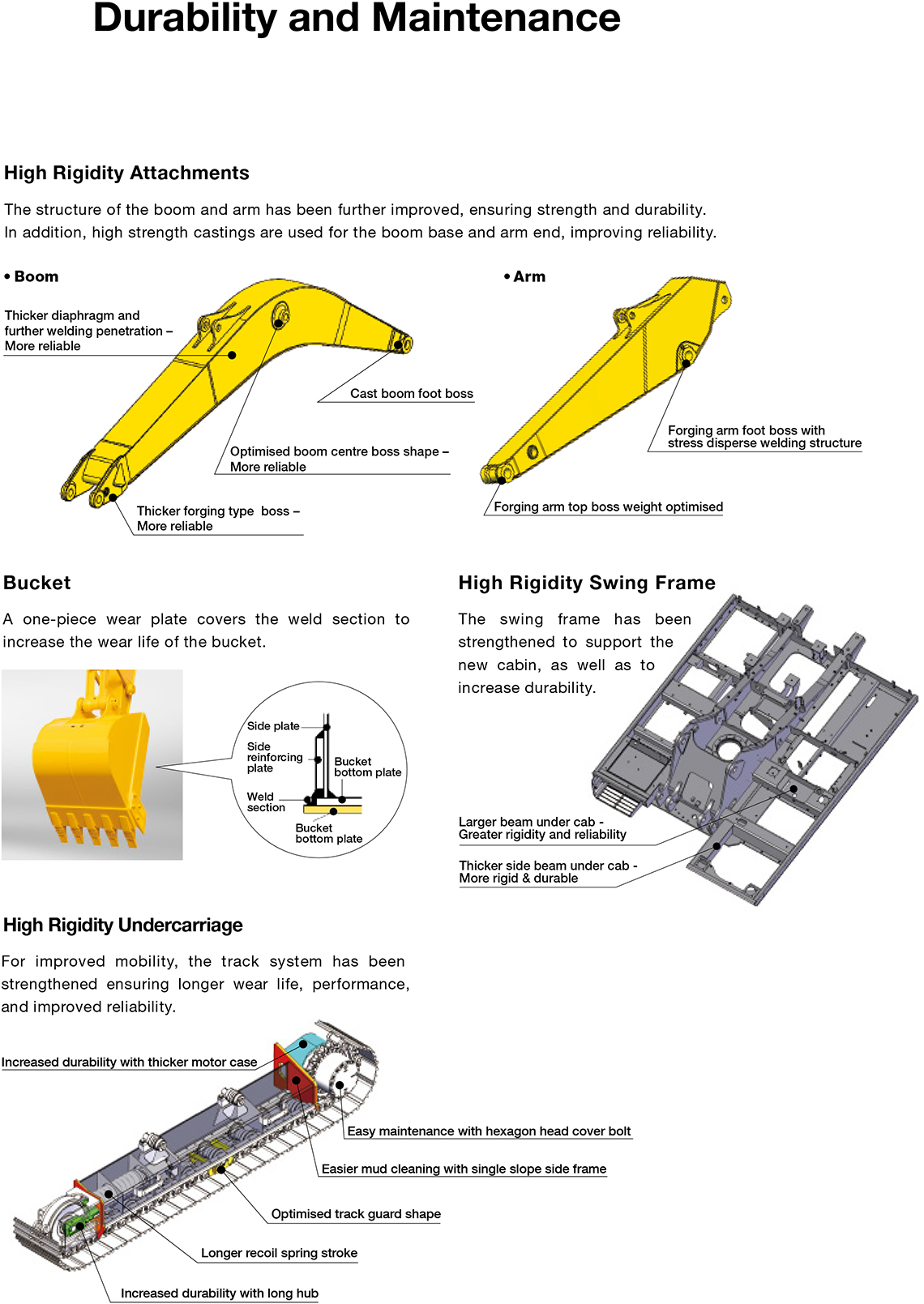 Durability and Maintenance

High Rigidity Attachments

The structure of the boom and arm has been further improved, ensuring strength and durability. In addition, high strength castings are used for the boom base and arm end, improving reliability.

• Boom

Thicker diaphragm and further welding penetration – More reliable

Cast boom foot boss

Optimised boom centre boss shape – More reliable

Thicker forging type boss – More reliable

• Arm

Forging arm foot boss with stress disperse welding structure

Forging arm top boss weight optimised

Bucket

A one-piece wear plate covers the weld section to increase the wear life of the bucket.

Side plate

Side reinforcing plate

Bucket bottom plate

Weld section

Bucket bottom plate

High Rigidity Swing Frame

The swing frame has been strengthened to support the new cabin, as well as to increase durability.

Larger beam under cab - Greater rigidity and reliability

Thicker side beam under cab - More rigid & durable

High Rigidity Undercarriage

For improved mobility, the track system has been strengthened ensuring longer wear life, performance, and improved reliability.

Increased durability with thicker motor case

Easy maintenance with hexagon head cover bolt

Easier mud cleaning with single slope side frame

Optimised track guard shape

Longer recoil spring stroke

Increased durability with long hub