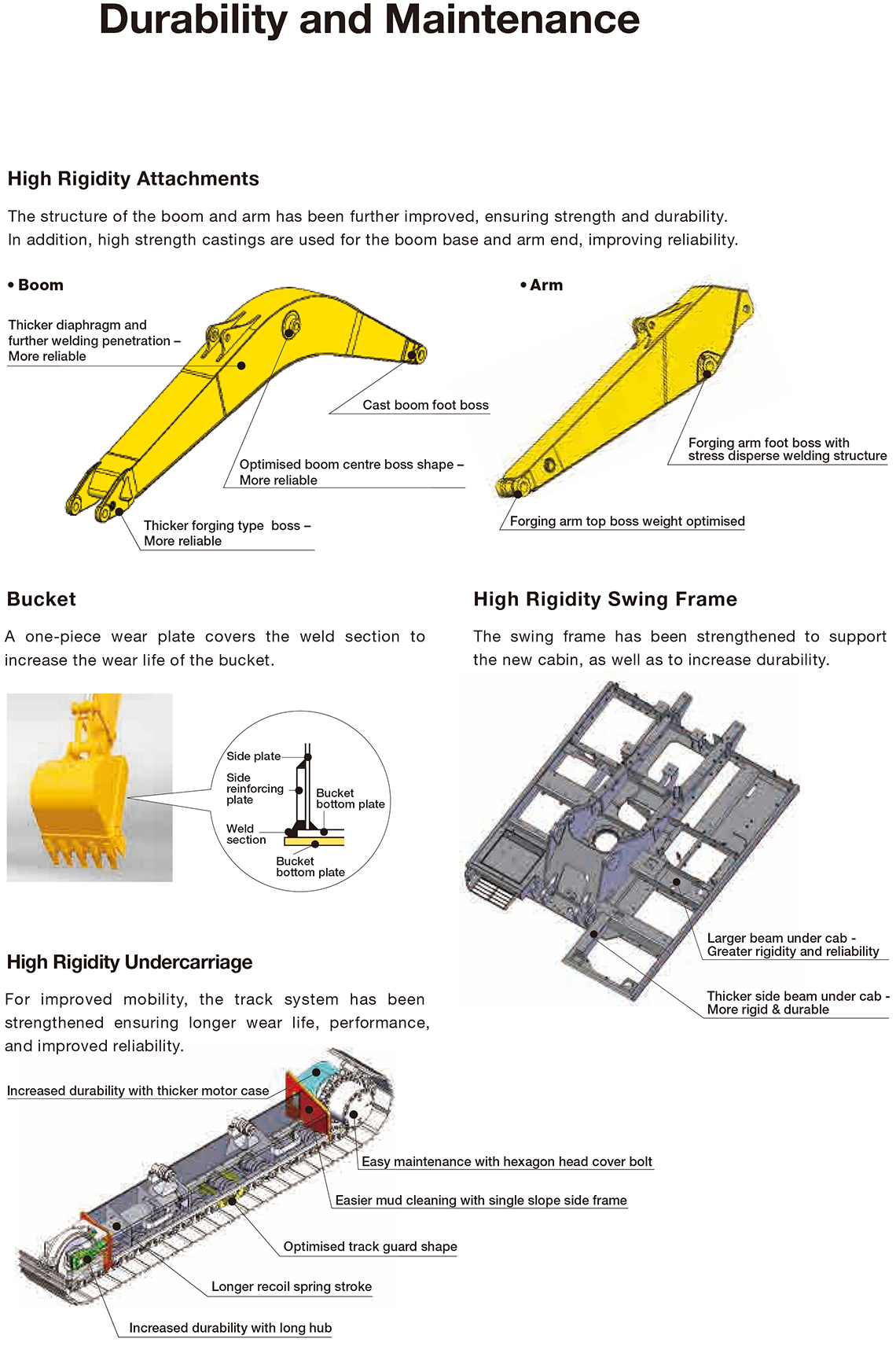 Durability and Maintenance

High Rigidity Attachments

The structure of the boom and arm has been further improved, ensuring strength and durability. In addition, high strength castings are used for the boom base and arm end, improving reliability.

• Boom

Thicker diaphragm and further welding penetration – More reliable

Cast boom foot boss

Optimised boom centre boss shape – More reliable

Thicker forging type boss – More reliable

• Arm

Forging arm foot boss with stress disperse welding structure

Forging arm top boss weight optimised

Bucket

A one-piece wear plate covers the weld section to increase the wear life of the bucket.

Side plate

Side reinforcing plate

Bucket bottom plate

Weld section

Bucket bottom plate

High Rigidity Swing Frame

The swing frame has been strengthened to support the new cabin, as well as to increase durability.

Larger beam under cab - Greater rigidity and reliability

Thicker side beam under cab - More rigid & durable

High Rigidity Undercarriage

For improved mobility, the track system has been strengthened ensuring longer wear life, performance, and improved reliability.

Increased durability with thicker motor case

Easy maintenance with hexagon head cover bolt

Easier mud cleaning with single slope side frame

Optimised track guard shape

Longer recoil spring stroke

Increased durability with long hub