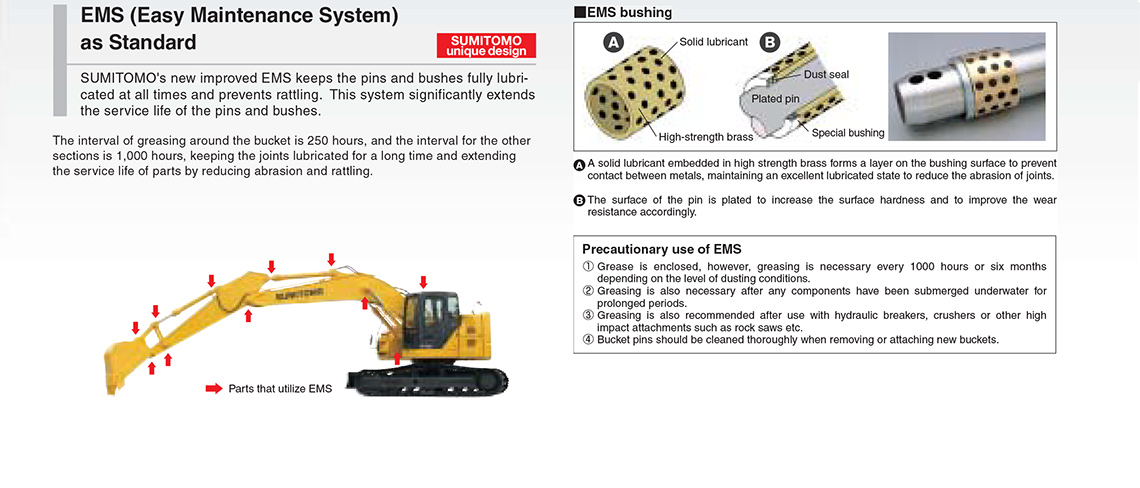 EMS (Easy Maintenance System) as Standard

SUMITOMO unique design

SUMITOMO's new improved EMS keeps the pins and bushes fully lubricated at all times and prevents rattling. This system significantly extends the service life of the pins and bushes.

The interval of greasing around the bucket is 250 hours, and the interval for the other sections is 1,000 hours, keeping the joints lubricated for a long time and extending the service life of parts by reducing abrasion and rattling.

SUMITOMO

Parts that utilize EMS

■EMS bushing

A Solid lubricant

High-strength brass

B Dust seal

Plated pin

Special bushing

A A solid lubricant embedded in high strength brass forms a layer on the bushing surface to prevent contact between metals, maintaining an excellent lubricated state to reduce the abrasion of joints.

B The surface of the pin is plated to increase the surface hardness and to improve the wear resistance accordingly.

Precautionary use of EMS

① Grease is enclosed, however, greasing is necessary every 1000 hours or six months depending on the level of dusting conditions.
② Greasing is also necessary after any components have been submerged underwater for prolonged periods.
③ Greasing is also recommended after use with hydraulic breakers, crushers or other high impact attachments such as rock saws etc.
④ Bucket pins should be cleaned thoroughly when removing or attaching new buckets.