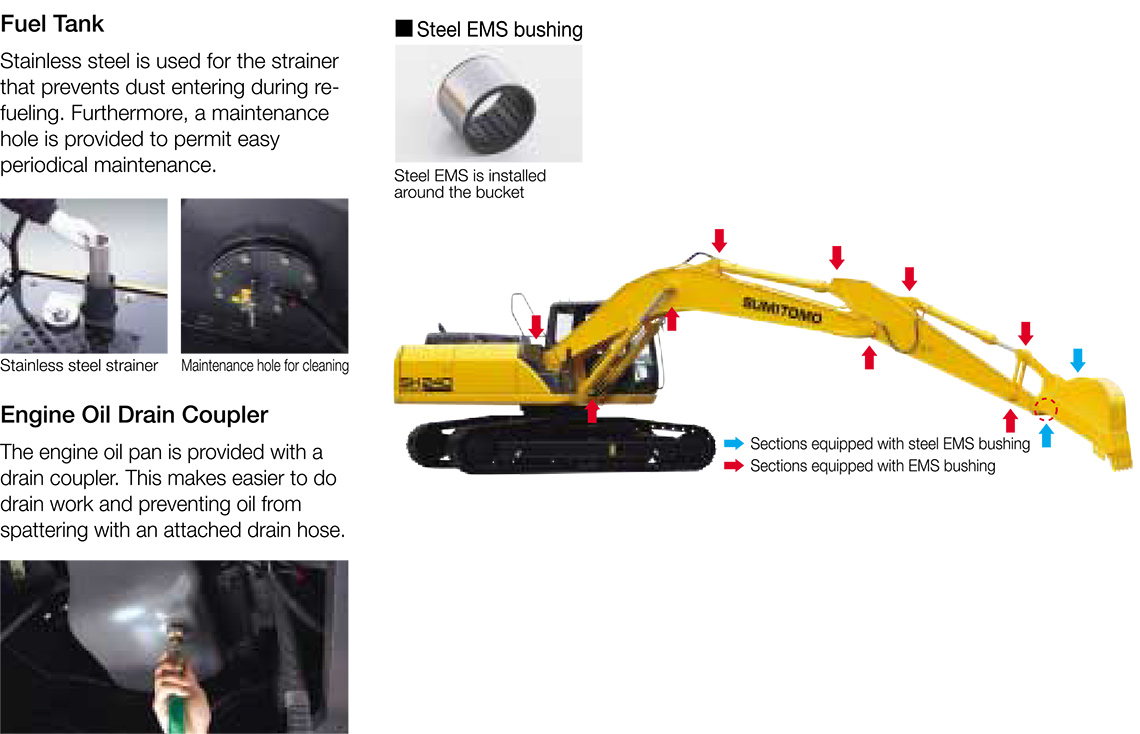 Fuel Tank

Stainless steel is used for the strainer that prevents dust entering during refueling. Furthermore, a maintenance hole is provided to permit easy periodical maintenance.

Stainless steel strainer

Maintenance hole for cleaning

Engine Oil Drain Coupler

The engine oil pan is provided with a drain coupler. This makes easier to do drain work and preventing oil from spattering with an attached drain hose.

■ Steel EMS bushing

Steel EMS is installed around the bucket

SUMITOMO

SH240

Sections equipped with steel EMS bushing

Sections equipped with EMS bushing