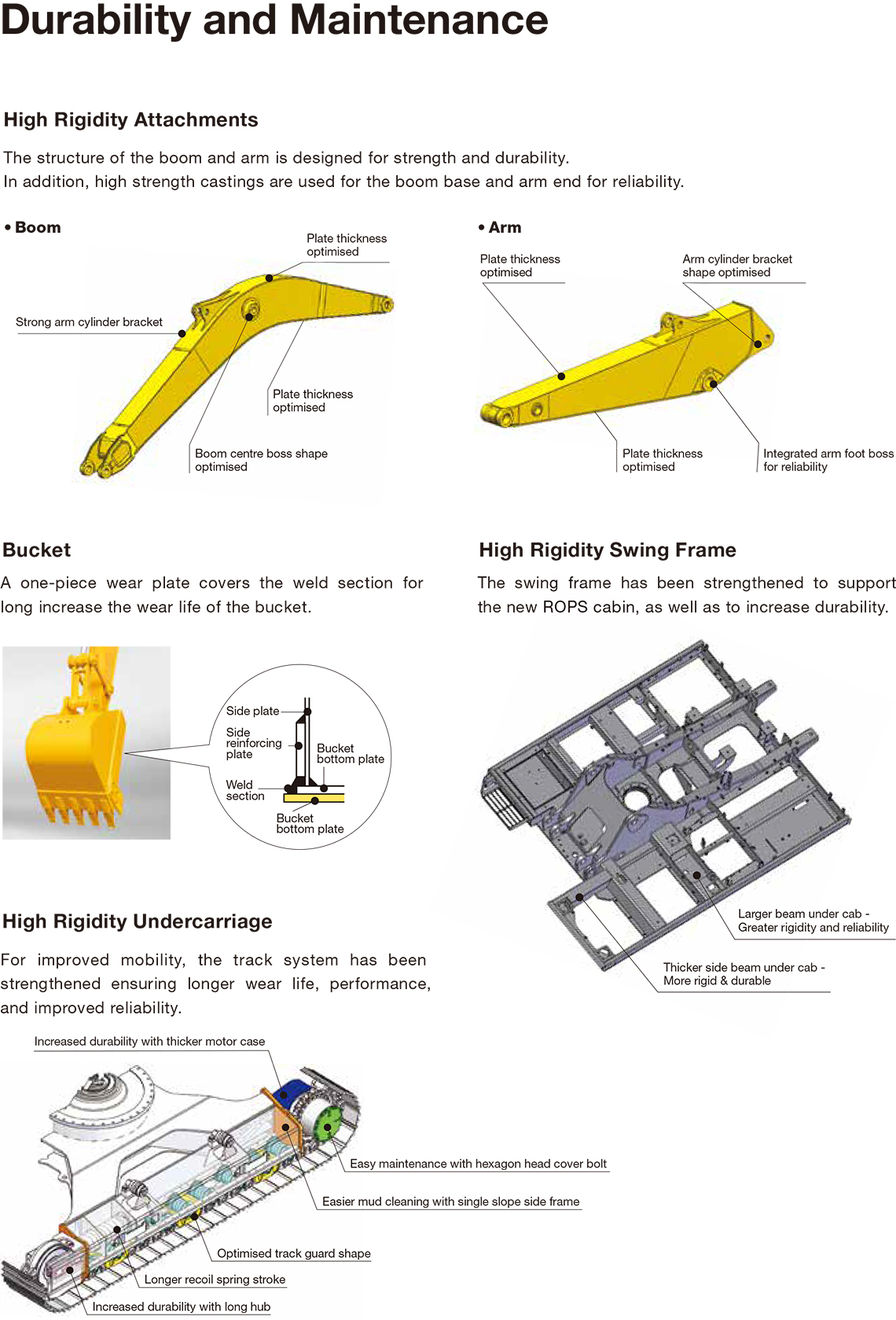 Durability and Maintenance

High Rigidity Attachments

The structure of the boom and arm is designed for strength and durability.
In addition, high strength castings are used for the boom base and arm end for reliability.

• Boom

Plate thickness optimised

Strong arm cylinder bracket

Plate thickness optimised

Boom centre boss shape optimised

• Arm

Plate thickness optimised

Arm cylinder bracket shape optimised

Plate thickness optimised

Integrated arm foot boss for reliability

Bucket

A one-piece wear plate covers the weld section for long increase the wear life of the bucket.

Side plate

Side reinforcing plate

Bucket bottom plate

Weld section

Bucket bottom plate

High Rigidity Swing Frame

The swing frame has been strengthened to support the new ROPS cabin, as well as to increase durability.

Larger beam under cab - Greater rigidity and reliability

Thicker side beam under cab - More rigid & durable

High Rigidity Undercarriage

For improved mobility, the track system has been strengthened ensuring longer wear life, performance, and improved reliability.

Increased durability with thicker motor case

Easy maintenance with hexagon head cover bolt

Easier mud cleaning with single slope side frame

Optimised track guard shape

Longer recoil spring stroke

Increased durability with long hub