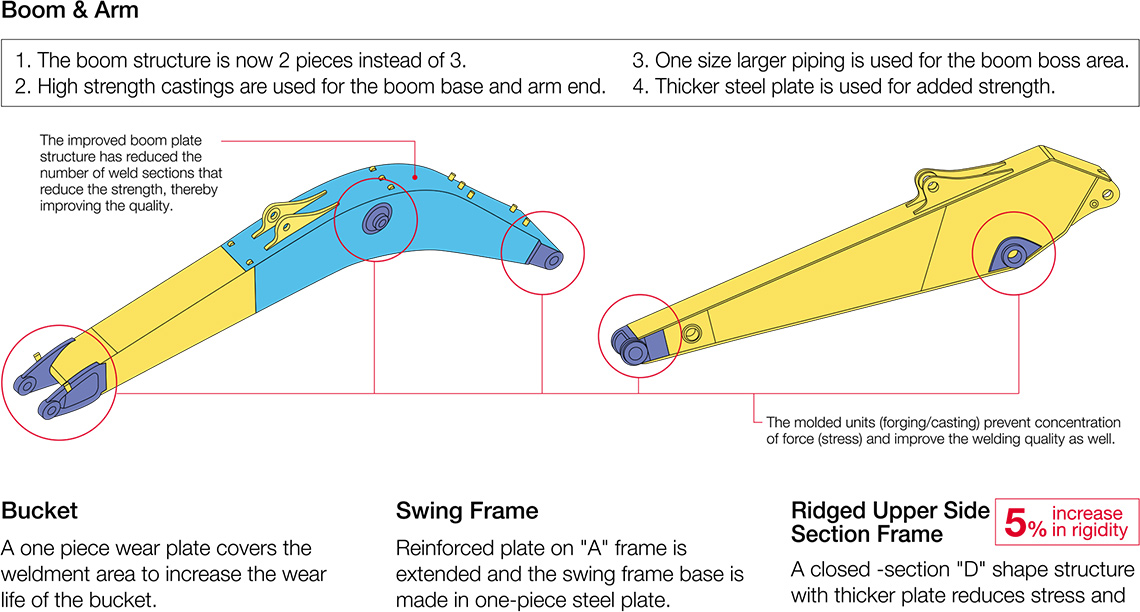 Boom & Arm

1. The boom structure is now 2 pieces instead of 3.
2. High strength castings are used for the boom base and arm end.
3. One size larger piping is used for the boom boss area.
4. Thicker steel plate is used for added strength.

The improved boom plate structure has reduced the number of weld sections that reduce the strength, thereby improving the quality.

The molded units (forging/casting) prevent concentration of force (stress) and improve the welding quality as well.

Bucket

A one piece wear plate covers the weldment area to increase the wear life of the bucket.

Swing Frame

Reinforced plate on "A" frame is extended and the swing frame base is made in one-piece steel plate.

Ridged Upper Side Section Frame

5% increase in rigidity

A closed -section "D" shape structure with thicker plate reduces stress and