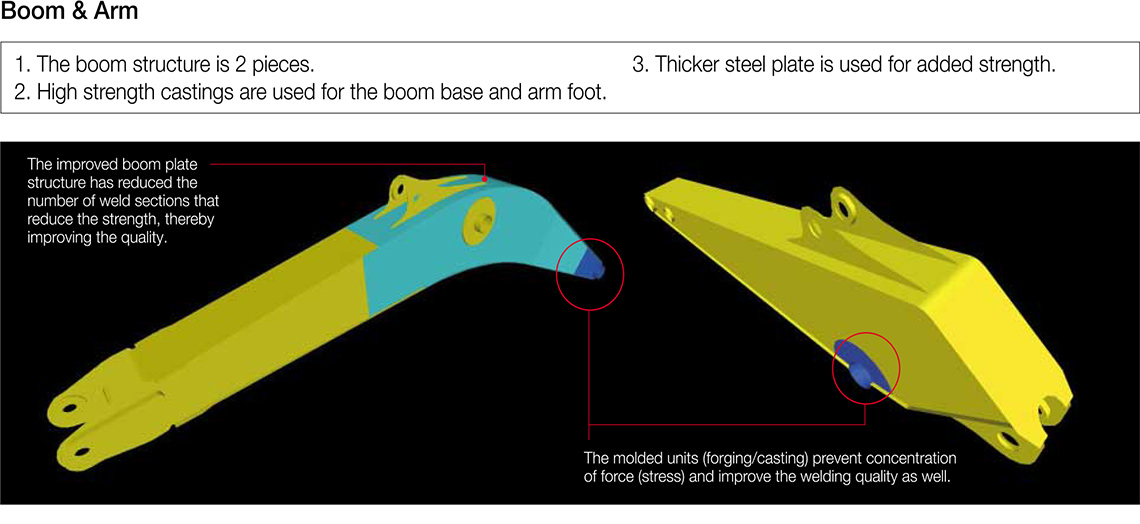 Boom & Arm

1. The boom structure is 2 pieces.
2. High strength castings are used for the boom base and arm foot.
3. Thicker steel plate is used for added strength.

The improved boom plate structure has reduced the number of weld sections that reduce the strength, thereby improving the quality.

The molded units (forging/casting) prevent concentration of force (stress) and improve the welding quality as well.