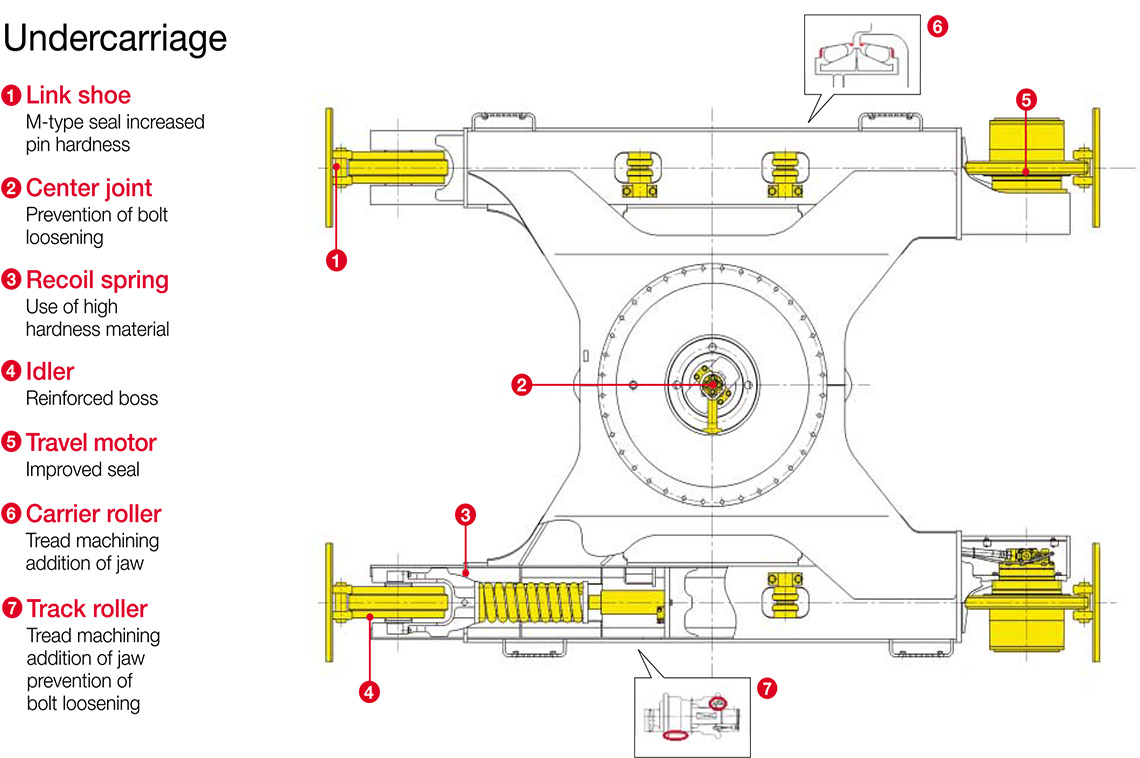 Undercarriage

1 Link shoe
M-type seal increased pin hardness

2 Center joint
Prevention of bolt loosening

3 Recoil spring
Use of high hardness material

4 Idler
Reinforced boss

5 Travel motor
Improved seal

6 Carrier roller
Tread machining addition of jaw

7 Track roller
Tread machining addition of jaw prevention of bolt loosening

6
5
1
2
3
4
7