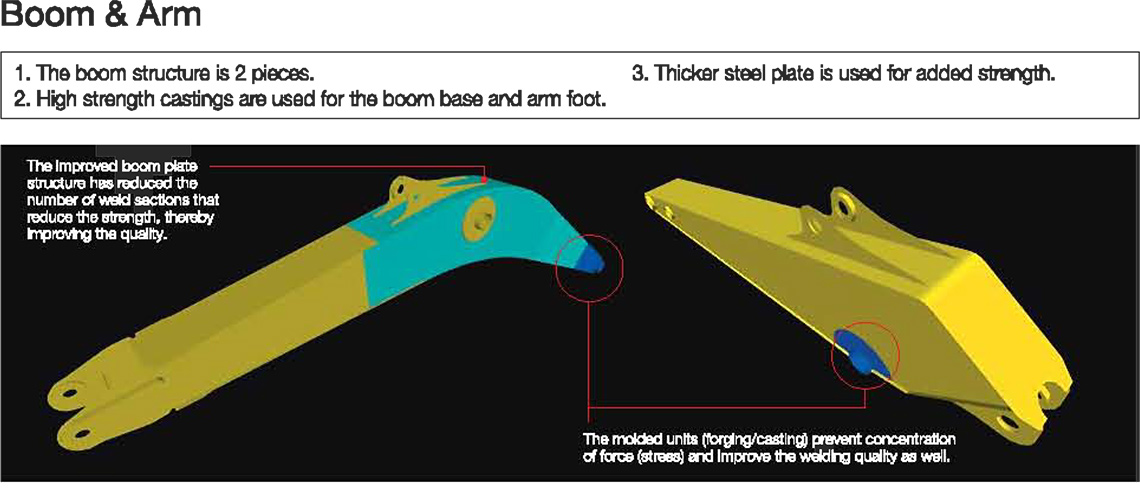 Boom & Arm

1. The boom structure is 2 pieces.
2. High strength castings are used for the boom base and arm foot.

3. Thicker steel plate is used for added strength.

The improved boom plate structure has reduced the number of weld sections that reduce the strength, thereby improving the quality.

The molded units (forging/casting) prevent concentration of force (stress) and improve the welding quality as well.