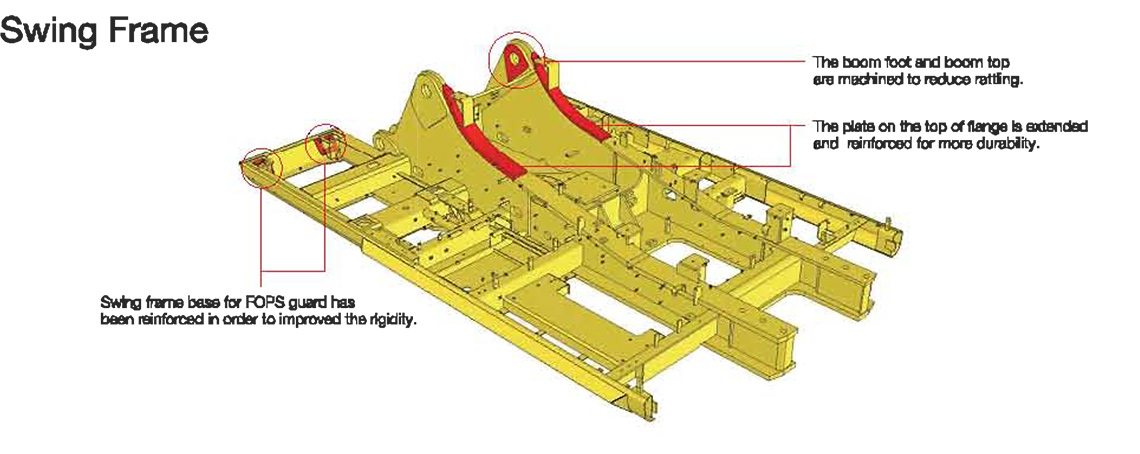 Swing Frame

The boom foot and boom top are machined to reduce rattling.

The plate on the top of flange is extended and reinforced for more durability.

Swing frame base for FOPS guard has been reinforced in order to improved the rigidity.