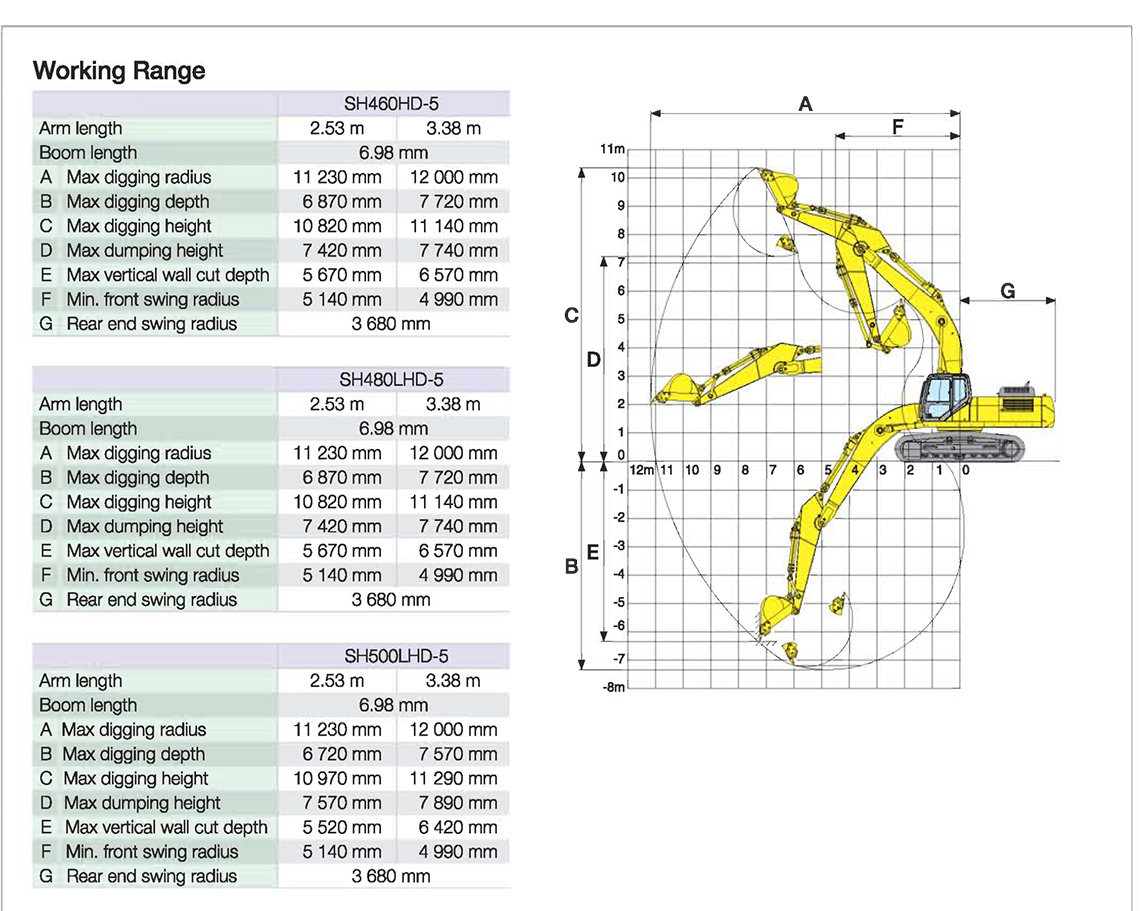 Working Range

| | SH460HD-5 | |
|---|---|---|
| Arm length | 2.53 m | 3.38 m |
| Boom length | 6.98 mm | |
| A Max digging radius | 11 230 mm | 12 000 mm |
| B Max digging depth | 6 870 mm | 7 720 mm |
| C Max digging height | 10 820 mm | 11 140 mm |
| D Max dumping height | 7 420 mm | 7 740 mm |
| E Max vertical wall cut depth | 5 670 mm | 6 570 mm |
| F Min. front swing radius | 5 140 mm | 4 990 mm |
| G Rear end swing radius | 3 680 mm | |

| | SH480LHD-5 | |
|---|---|---|
| Arm length | 2.53 m | 3.38 m |
| Boom length | 6.98 mm | |
| A Max digging radius | 11 230 mm | 12 000 mm |
| B Max digging depth | 6 870 mm | 7 720 mm |
| C Max digging height | 10 820 mm | 11 140 mm |
| D Max dumping height | 7 420 mm | 7 740 mm |
| E Max vertical wall cut depth | 5 670 mm | 6 570 mm |
| F Min. front swing radius | 5 140 mm | 4 990 mm |
| G Rear end swing radius | 3 680 mm | |

| | SH500LHD-5 | |
|---|---|---|
| Arm length | 2.53 m | 3.38 m |
| Boom length | 6.98 mm | |
| A Max digging radius | 11 230 mm | 12 000 mm |
| B Max digging depth | 6 720 mm | 7 570 mm |
| C Max digging height | 10 970 mm | 11 290 mm |
| D Max dumping height | 7 570 mm | 7 890 mm |
| E Max vertical wall cut depth | 5 520 mm | 6 420 mm |
| F Min. front swing radius | 5 140 mm | 4 990 mm |
| G Rear end swing radius | 3 680 mm | |

A
F
G
C
D
B
E
11m
10
9
8
7
6
5
4
3
2
1
0
-1
-2
-3
-4
-5
-6
-7
-8m
12m 11 10 9 8 7 6 5 4 3 2 1 0