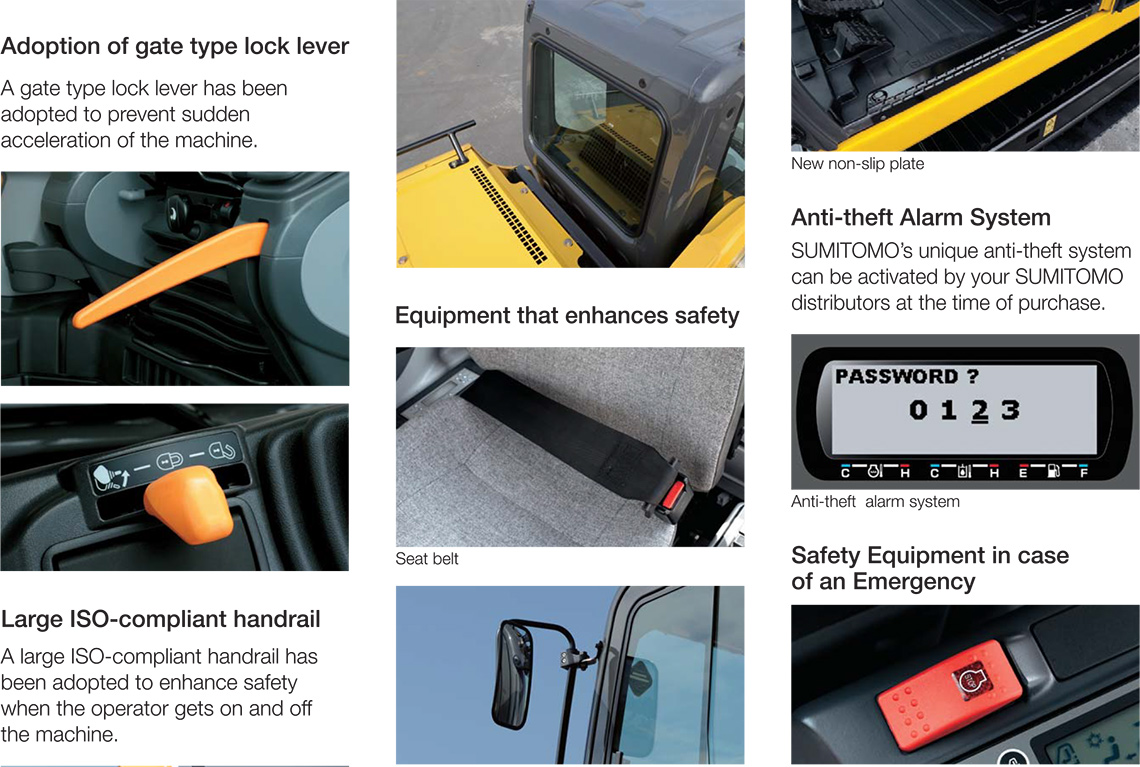 Adoption of gate type lock lever

A gate type lock lever has been adopted to prevent sudden acceleration of the machine.

Large ISO-compliant handrail

A large ISO-compliant handrail has been adopted to enhance safety when the operator gets on and off the machine.

Equipment that enhances safety

Seat belt

New non-slip plate

Anti-theft Alarm System

SUMITOMO's unique anti-theft system can be activated by your SUMITOMO distributors at the time of purchase.

PASSWORD ?
0 1 2 3
C H C H E F

Anti-theft alarm system

Safety Equipment in case of an Emergency