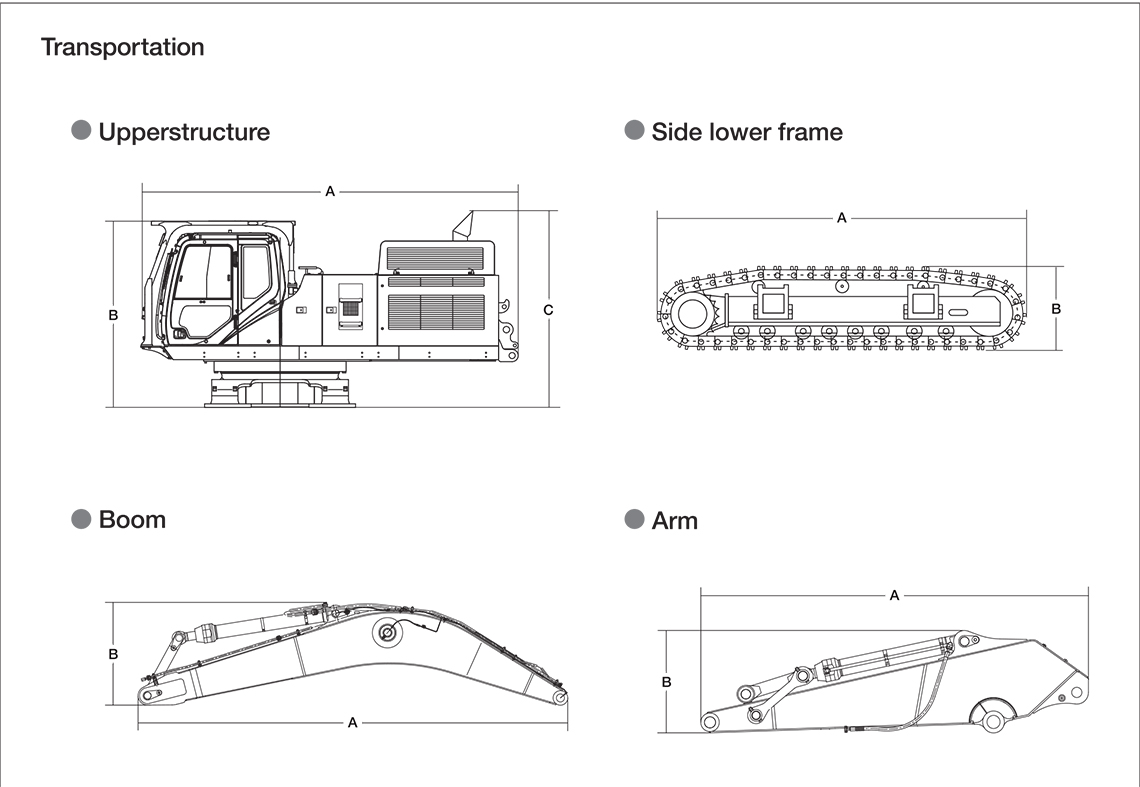 Transportation

Upperstructure

A

B

C

Side lower frame

A

B

Boom

B

A

Arm

A

B