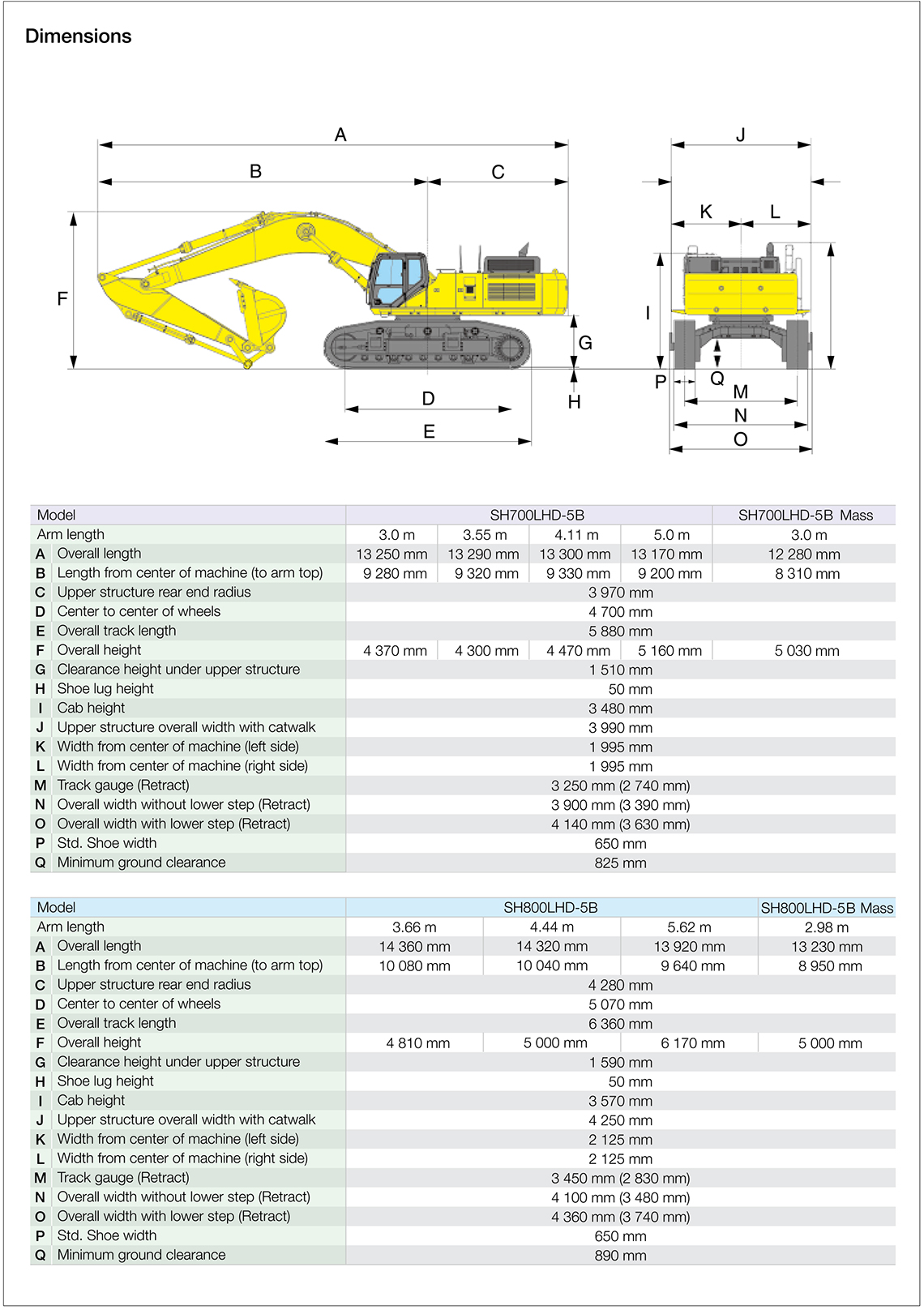 Dimensions

A
B
C
F
G
H
D
E
J
K
L
I
P
Q
M
N
O

| Model | | SH700LHD-5B | | | | SH700LHD-5B Mass |
|---|---|---|---|---|---|---|
| Arm length | | 3.0 m | 3.55 m | 4.11 m | 5.0 m | 3.0 m |
| A | Overall length | 13 250 mm | 13 290 mm | 13 300 mm | 13 170 mm | 12 280 mm |
| B | Length from center of machine (to arm top) | 9 280 mm | 9 320 mm | 9 330 mm | 9 200 mm | 8 310 mm |
| C | Upper structure rear end radius | 3 970 mm | | | | |
| D | Center to center of wheels | 4 700 mm | | | | |
| E | Overall track length | 5 880 mm | | | | |
| F | Overall height | 4 370 mm | 4 300 mm | 4 470 mm | 5 160 mm | 5 030 mm |
| G | Clearance height under upper structure | 1 510 mm | | | | |
| H | Shoe lug height | 50 mm | | | | |
| I | Cab height | 3 480 mm | | | | |
| J | Upper structure overall width with catwalk | 3 990 mm | | | | |
| K | Width from center of machine (left side) | 1 995 mm | | | | |
| L | Width from center of machine (right side) | 1 995 mm | | | | |
| M | Track gauge (Retract) | 3 250 mm (2 740 mm) | | | | |
| N | Overall width without lower step (Retract) | 3 900 mm (3 390 mm) | | | | |
| O | Overall width with lower step (Retract) | 4 140 mm (3 630 mm) | | | | |
| P | Std. Shoe width | 650 mm | | | | |
| Q | Minimum ground clearance | 825 mm | | | | |

| Model | | SH800LHD-5B | | | SH800LHD-5B Mass |
|---|---|---|---|---|---|
| Arm length | | 3.66 m | 4.44 m | 5.62 m | 2.98 m |
| A | Overall length | 14 360 mm | 14 320 mm | 13 920 mm | 13 230 mm |
| B | Length from center of machine (to arm top) | 10 080 mm | 10 040 mm | 9 640 mm | 8 950 mm |
| C | Upper structure rear end radius | 4 280 mm | | | |
| D | Center to center of wheels | 5 070 mm | | | |
| E | Overall track length | 6 360 mm | | | |
| F | Overall height | 4 810 mm | 5 000 mm | 6 170 mm | 5 000 mm |
| G | Clearance height under upper structure | 1 590 mm | | | |
| H | Shoe lug height | 50 mm | | | |
| I | Cab height | 3 570 mm | | | |
| J | Upper structure overall width with catwalk | 4 250 mm | | | |
| K | Width from center of machine (left side) | 2 125 mm | | | |
| L | Width from center of machine (right side) | 2 125 mm | | | |
| M | Track gauge (Retract) | 3 450 mm (2 830 mm) | | | |
| N | Overall width without lower step (Retract) | 4 100 mm (3 480 mm) | | | |
| O | Overall width with lower step (Retract) | 4 360 mm (3 740 mm) | | | |
| P | Std. Shoe width | 650 mm | | | |
| Q | Minimum ground clearance | 890 mm | | | |