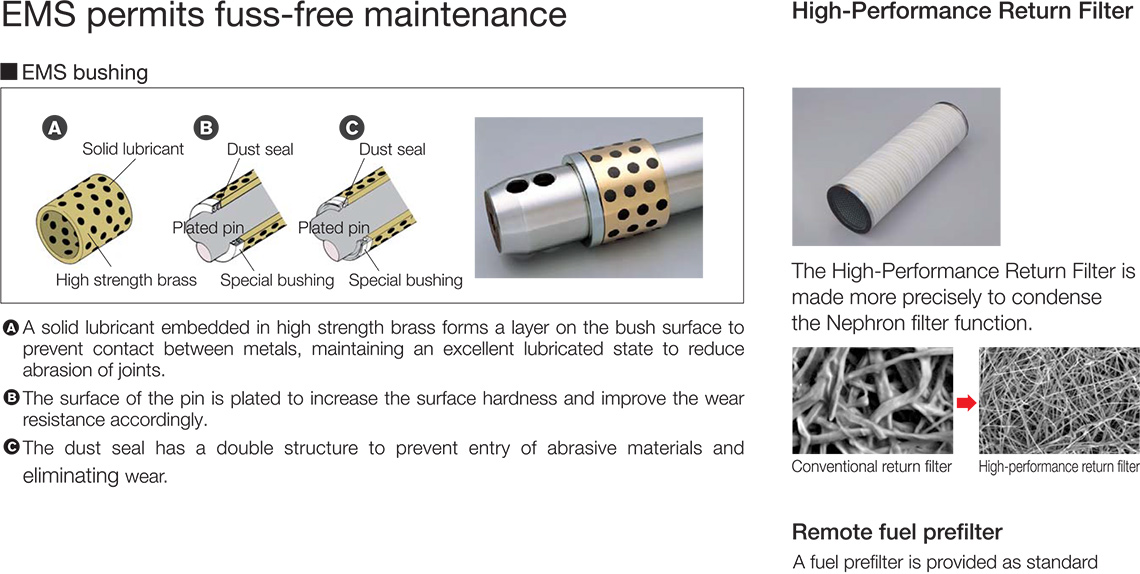 EMS permits fuss-free maintenance

■ EMS bushing

A Solid lubricant

High strength brass

B Dust seal

Plated pin

Special bushing

C Dust seal

Plated pin

Special bushing

A A solid lubricant embedded in high strength brass forms a layer on the bush surface to prevent contact between metals, maintaining an excellent lubricated state to reduce abrasion of joints.

B The surface of the pin is plated to increase the surface hardness and improve the wear resistance accordingly.

C The dust seal has a double structure to prevent entry of abrasive materials and eliminating wear.

High-Performance Return Filter

The High-Performance Return Filter is made more precisely to condense the Nephron filter function.

Conventional return filter

High-performance return filter

Remote fuel prefilter

A fuel prefilter is provided as standard